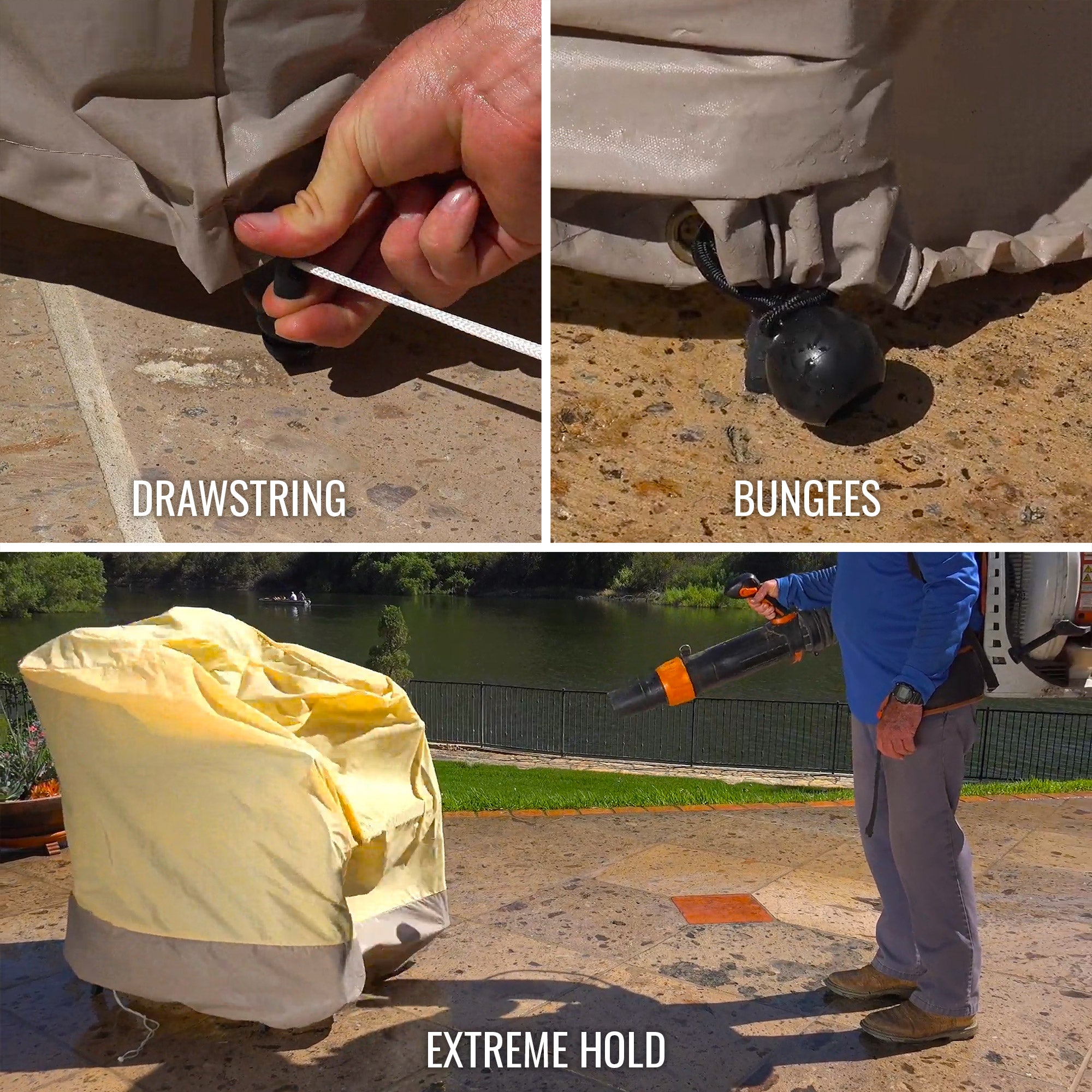 DRAWSTRING

BUNGEES

EXTREME HOLD