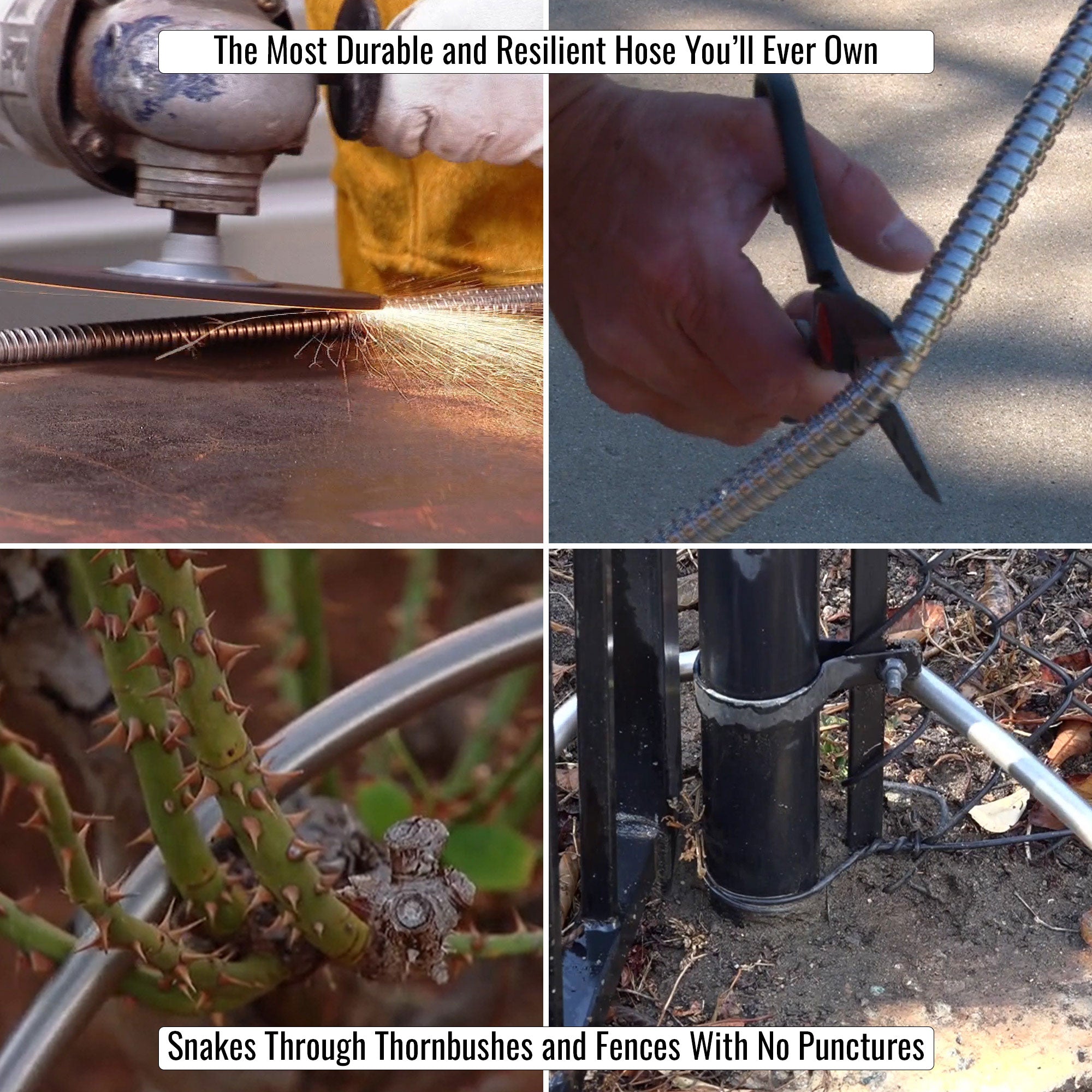 The Most Durable and Resilient Hose You'll Ever Own

Snakes Through Thornbushes and Fences With No Punctures